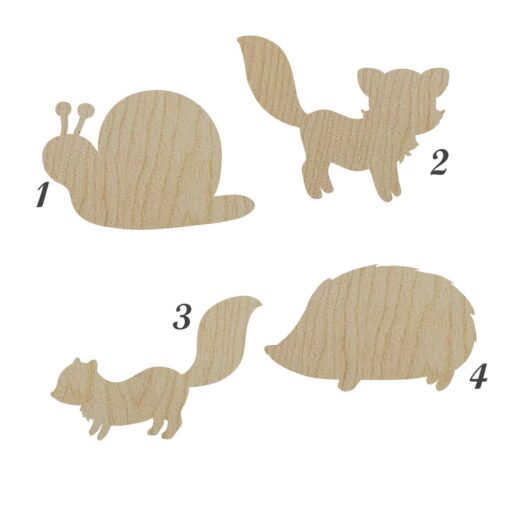 1
2
3
4